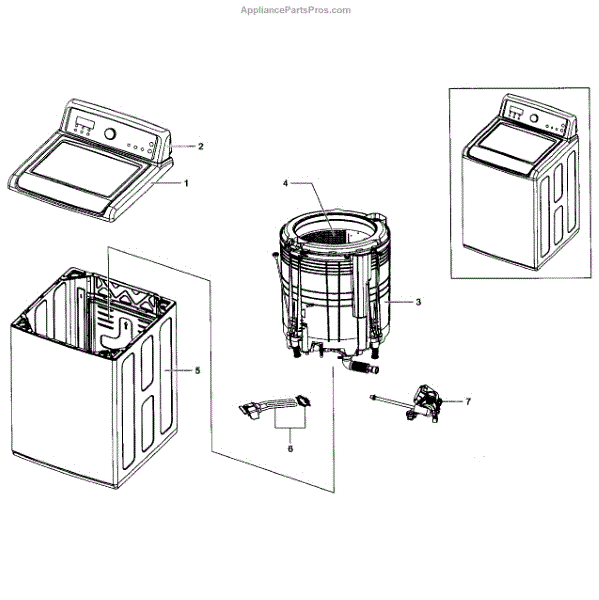 AppliancePartsPros.com

2

1

4

3

5

6

7