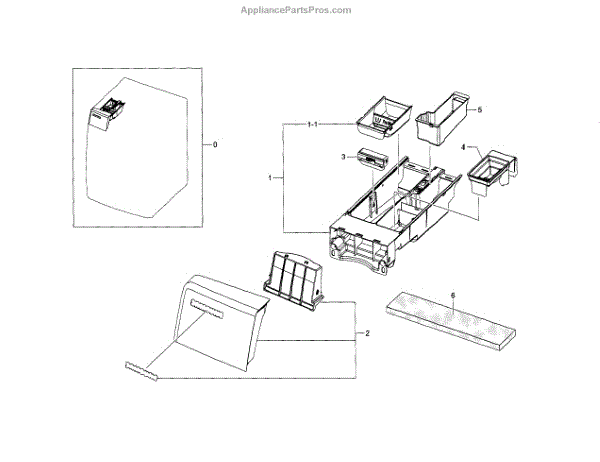 AppliancePartsPros.com

0

1-1

5

3

4

1

6

2