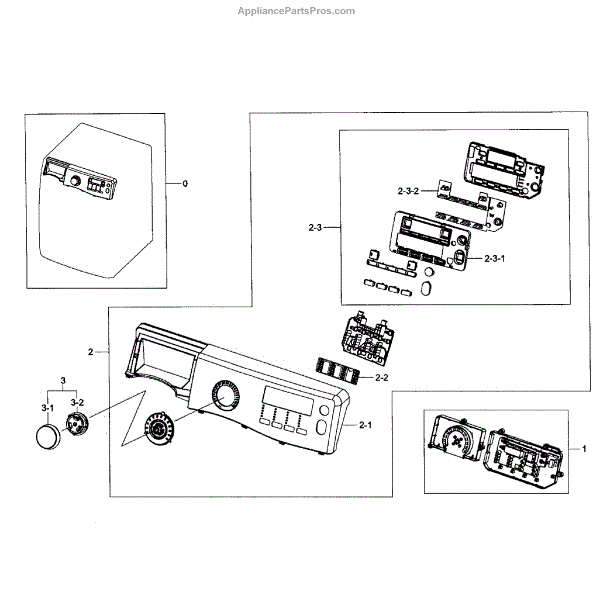 AppliancePartsPros.com

0

2-3-2

2-3

2-3-1

2

2-2

3

3-1

3-2

2-1

1