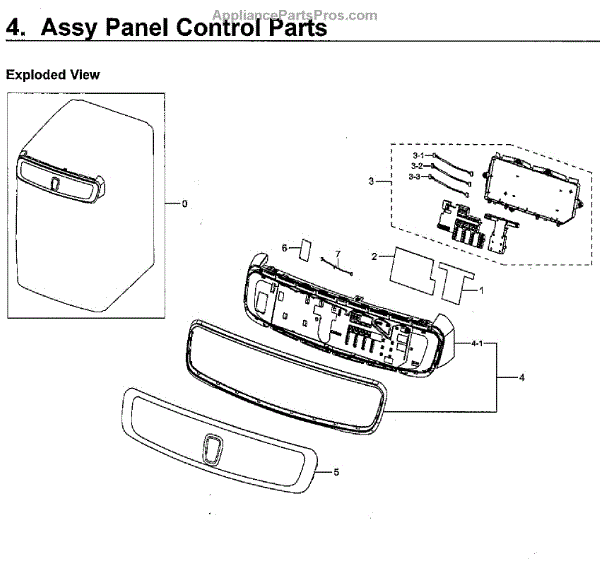 AppliancePartsPros.com

4. Assy Panel Control Parts

Exploded View

0

3-1
3-2
3-3
3

6
7
2
1

4-1
4

5