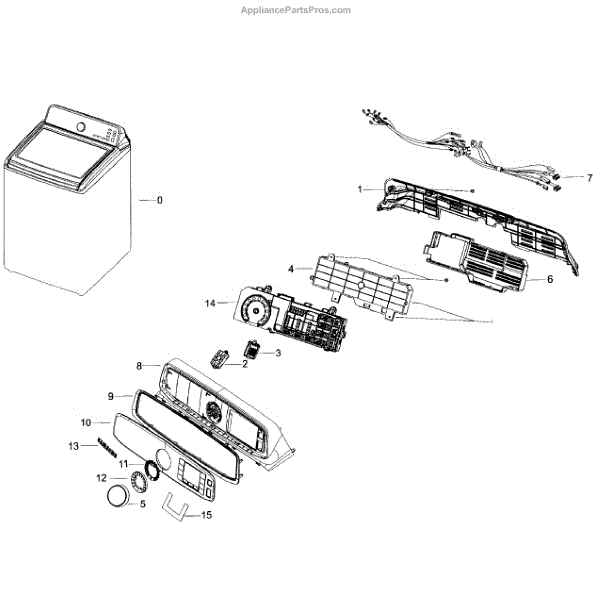 AppliancePartsPros.com

0

7

1

6

4

14

3

2

8

9

10

13

11

12

5

15