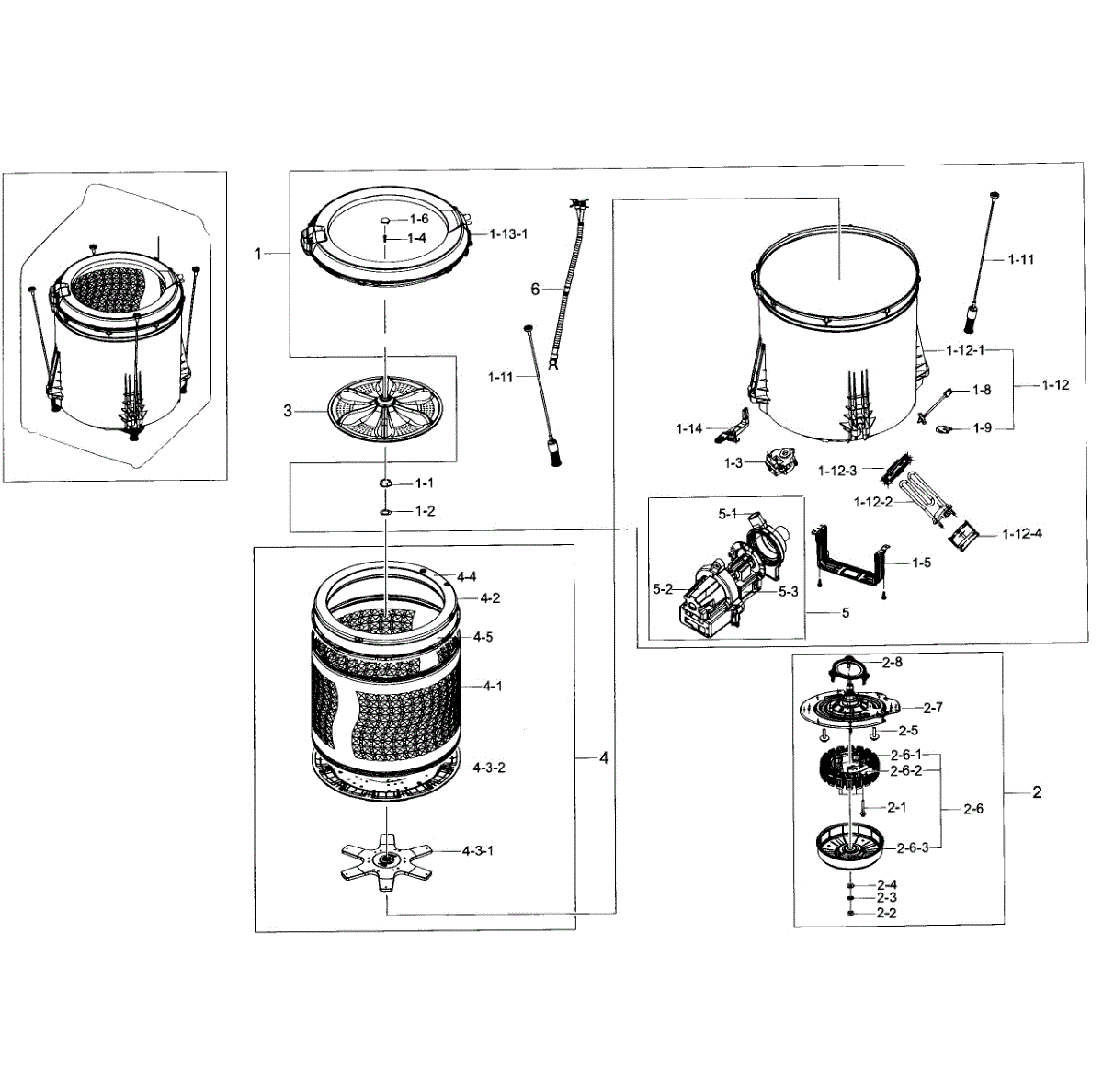 1
1-6
1-4
1-13-1
6
1-11
3
1-1
1-2
1-11
1-12-1
1-12
1-8
1-9
1-14
1-3
1-12-3
1-12-2
1-12-4
5-1
5-2
5-3
1-5
5
4-4
4-2
4-5
4-1
4-3-2
4
4-3-1
2-8
2-7
2-5
2-6-1
2-6-2
2-1
2-6
2
2-6-3
2-4
2-3
2-2