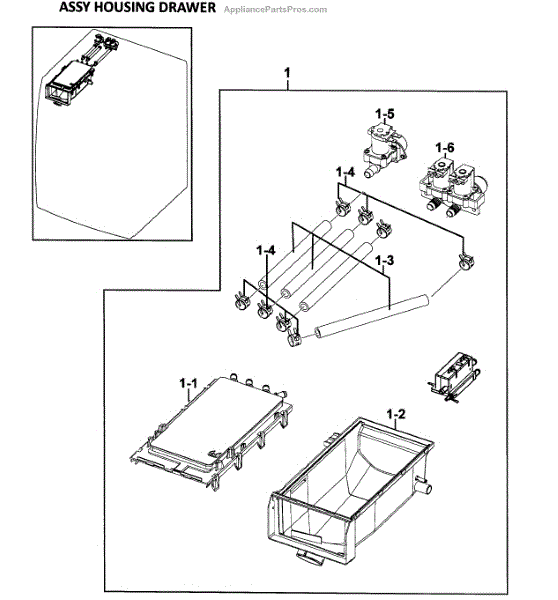 ASSY HOUSING DRAWER AppliancePartsPros.com

1

1-5

1-6

1-4

1-4

1-3

1-1

1-2