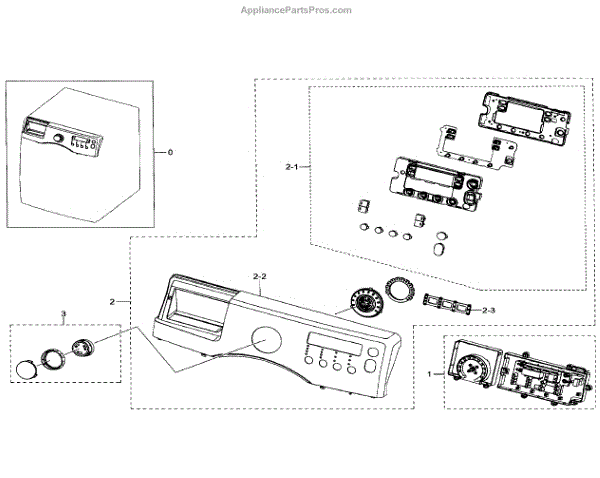 AppliancePartsPros.com

0

2-1

2-2

2

2-3

3

1