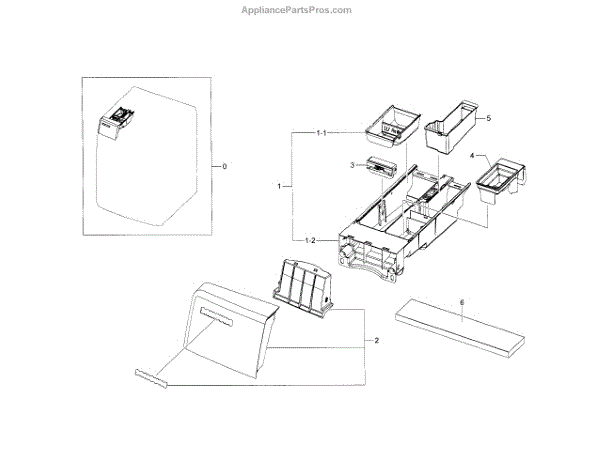 AppliancePartsPros.com

0

1-1

5

3

4

1

1-2

6

2