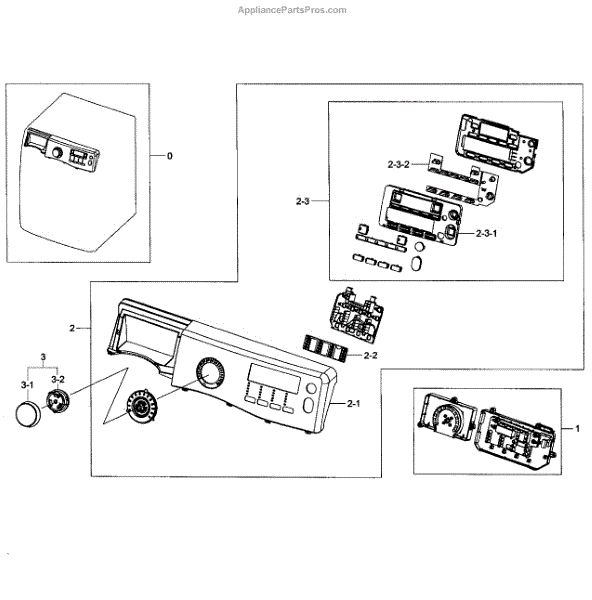 AppliancePartsPros.com

0

2-3-2

2-3

2-3-1

2

2-2

3

3-1

3-2

2-1

1