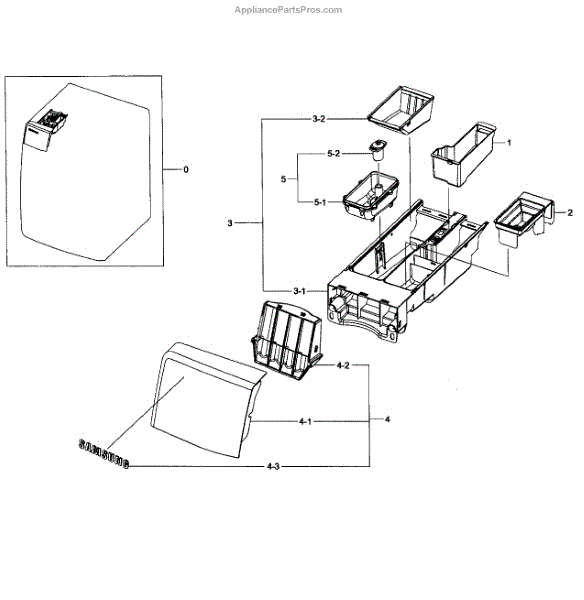 AppliancePartsPros.com

0

3-2

1

5-2

5

5-1

2

3

3-1

4-2

4-1

4

SAMSUNG

4-3