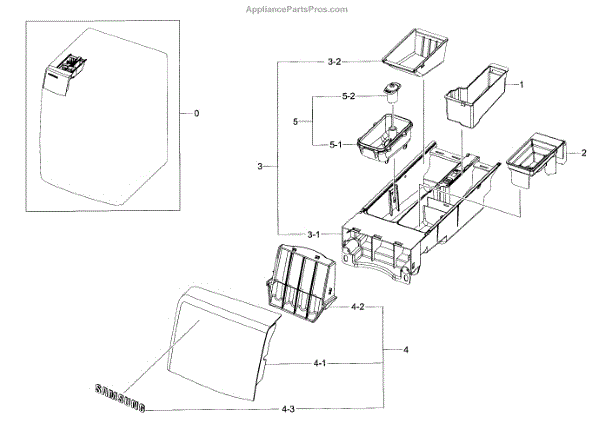 AppliancePartsPros.com

0

3-2

1

5-2

5

5-1

2

3

3-1

4-2

4

4-1

SAMSUNG

4-3