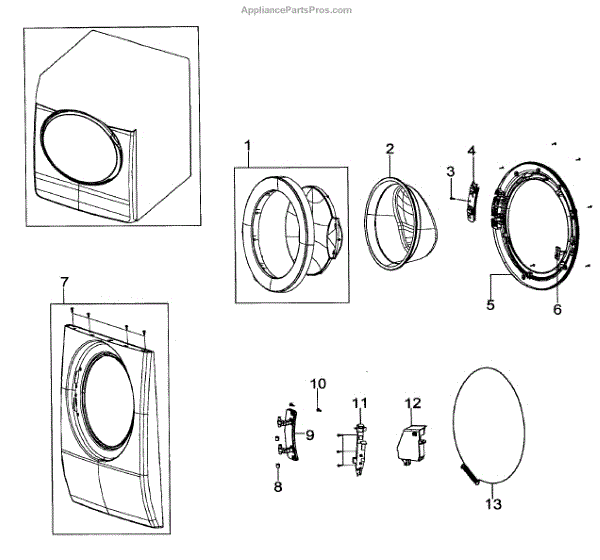 AppliancePartsPros.com

1
2
3
4
5
6
7
10
11
12
9
8
13