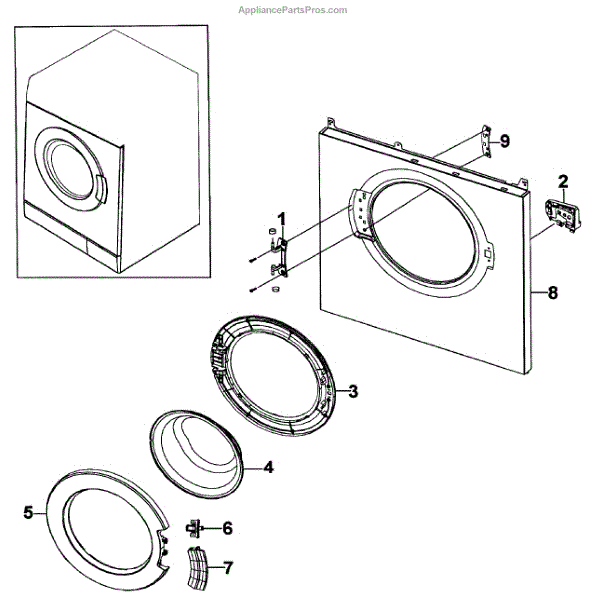 AppliancePartsPros.com

9

2

1

8

3

4

5

6

7