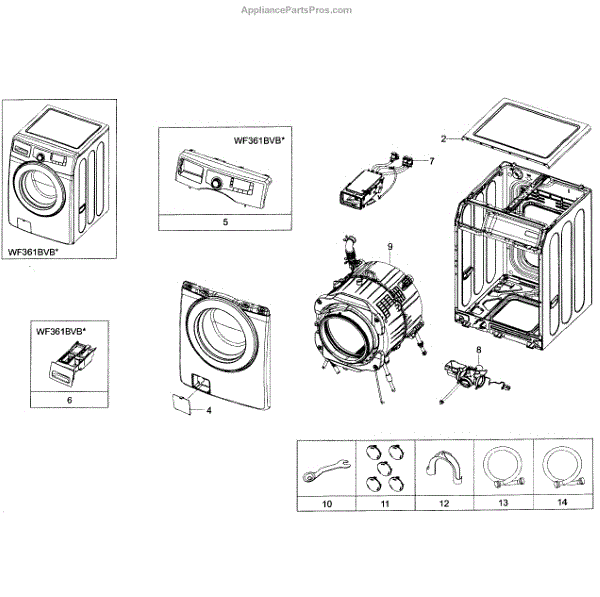 AppliancePartsPros.com

WF361BVB*

WF361BVB*

5

2

7

9

WF361BVB*

6

4

8

10

11

12

13

14