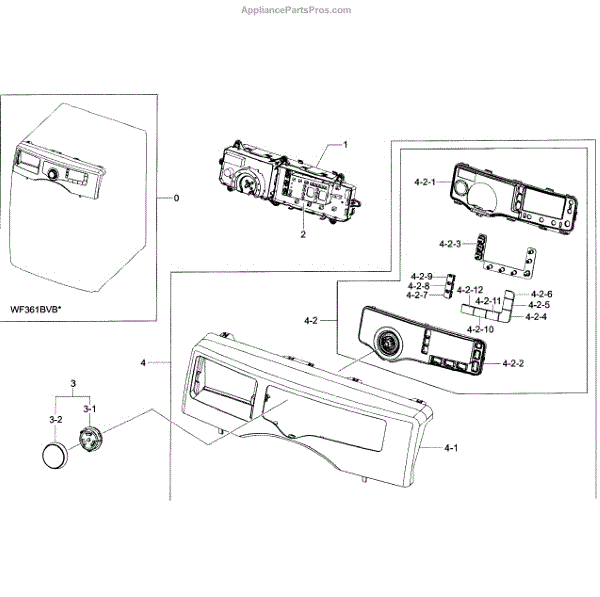 AppliancePartsPros.com

0

WF361BVB*

1

2

4-2-1

4-2-3

4-2-9
4-2-8
4-2-7
4-2-12
4-2-11
4-2-10
4-2-6
4-2-5
4-2-4

4-2

4-2-2

4

3
3-1
3-2

4-1