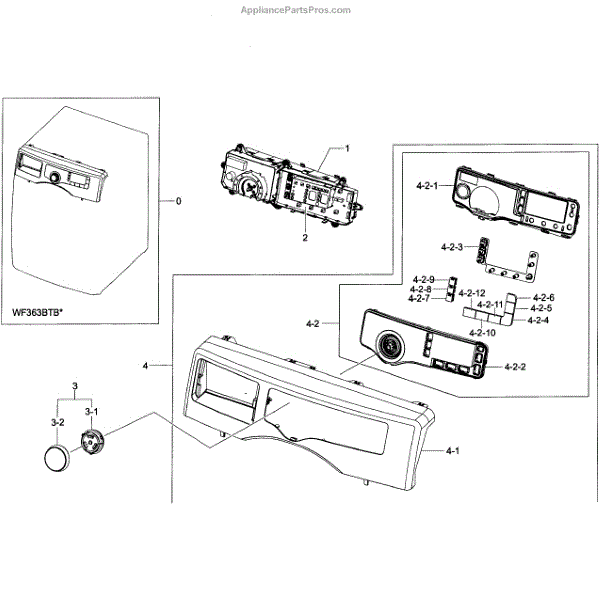 AppliancePartsPros.com

0

WF363BTB*

1

2

4-2-1

4-2-3

4-2-9
4-2-8
4-2-7

4-2-12
4-2-11
4-2-10

4-2-6
4-2-5
4-2-4

4-2

4-2-2

4

3
3-1
3-2

4-1