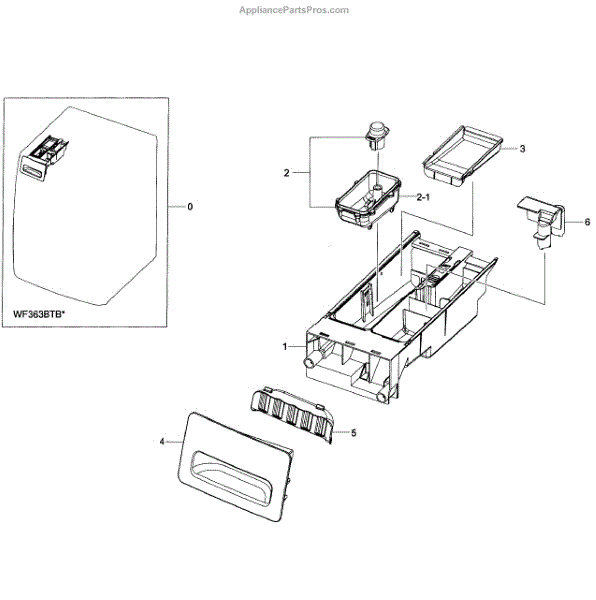 AppliancePartsPros.com

0

WF363BTB*

2

2-1

3

6

1

5

4