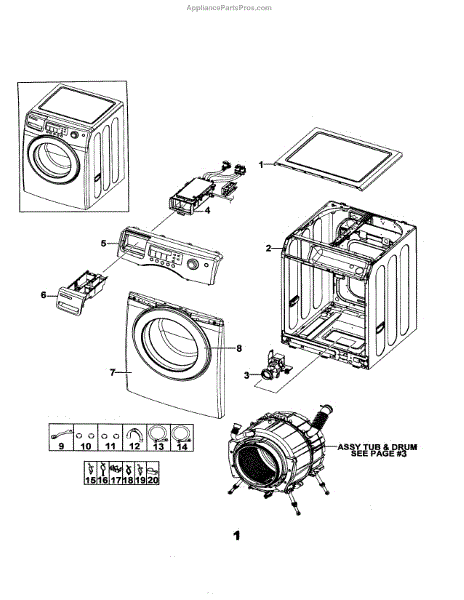 AppliancePartsPros.com

1
4
5
2
6
8
7
3

9 10 11 12 13 14

15 16 17 18 19 20

ASSY TUB & DRUM
SEE PAGE #3

1