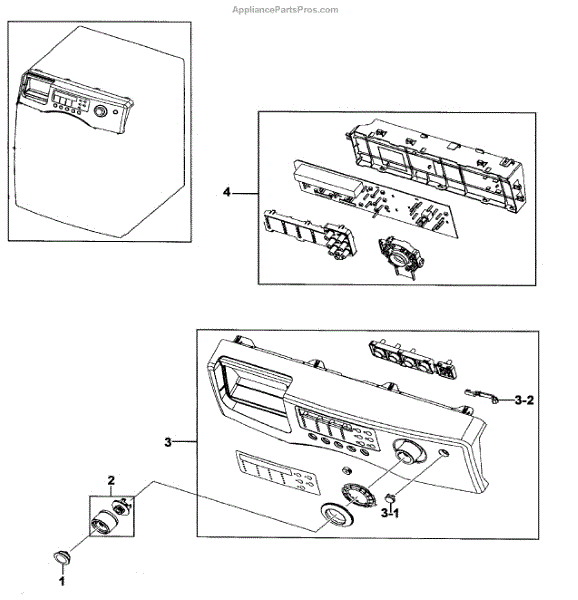 AppliancePartsPros.com

4

3-2

3

2

3-1

1