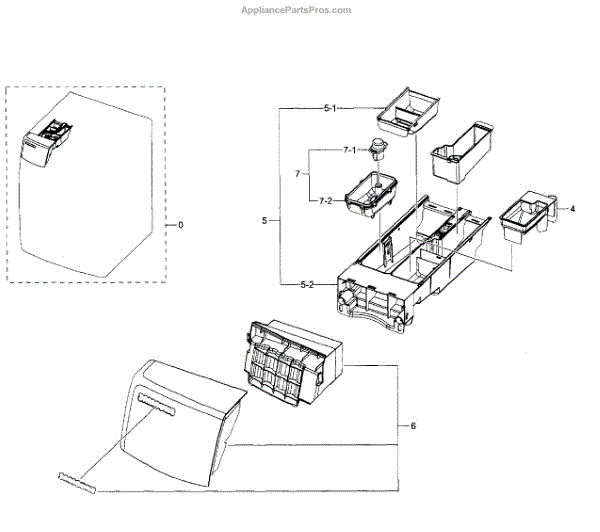 AppliancePartsPros.com

0

5-1

7-1

7

7-2

5

4

5-2

6