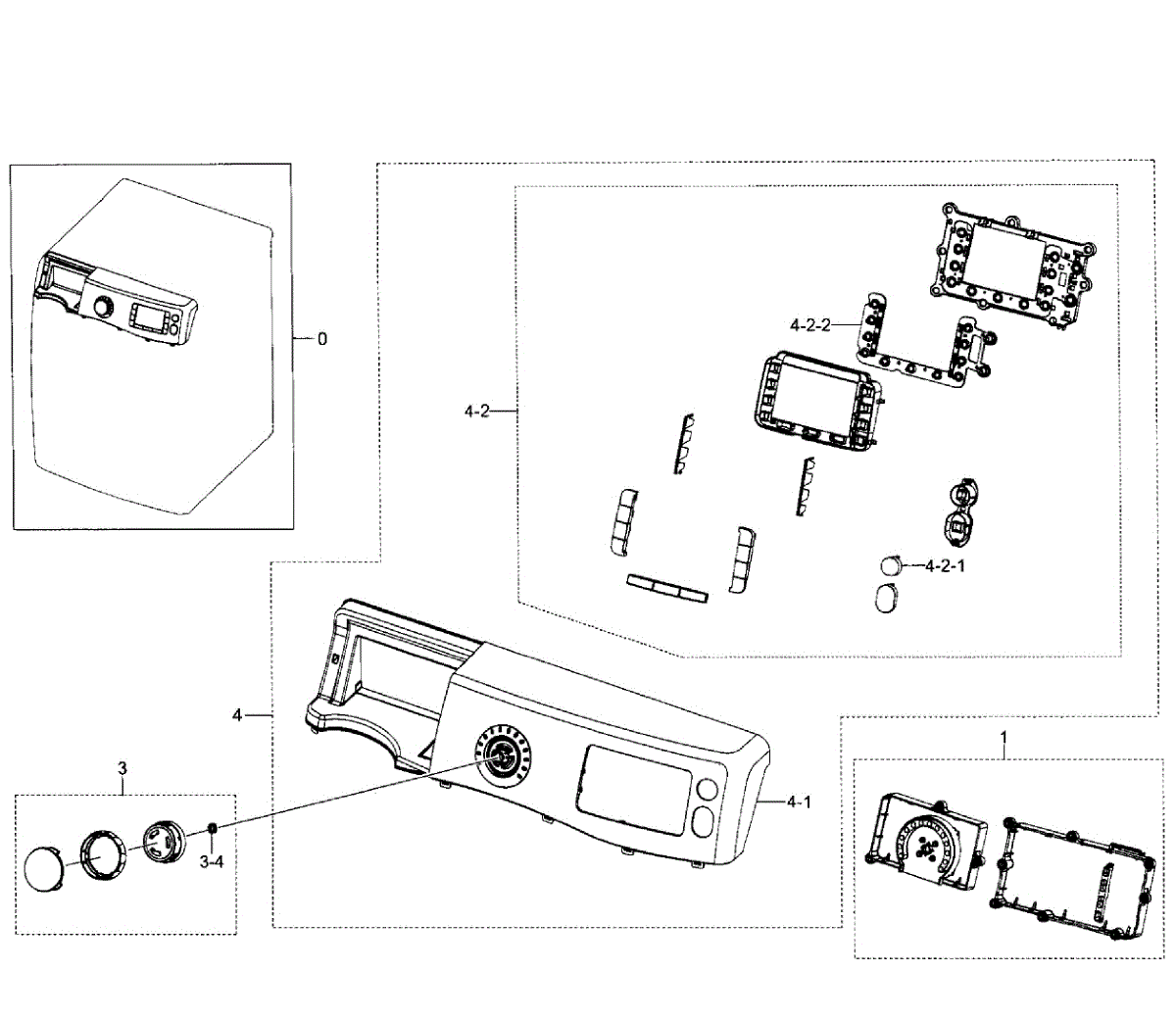 0
4-2-2
4-2
4-2-1
4
3
3-4
4-1
1