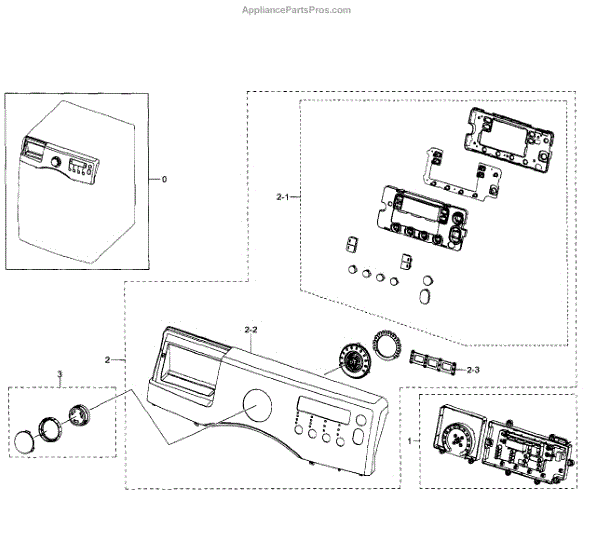 AppliancePartsPros.com

0

2-1

2-2

2

2-3

3

1