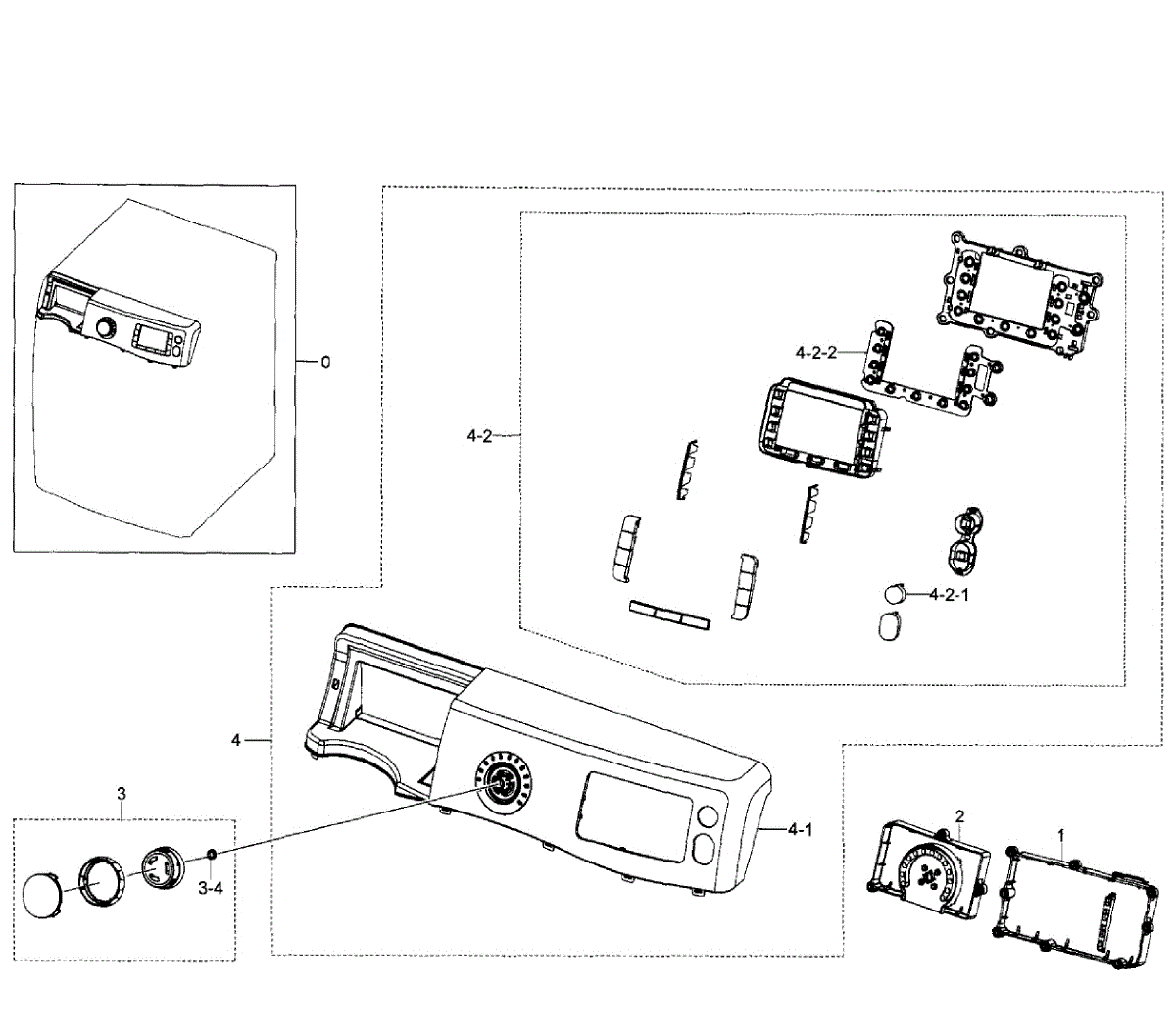 0

4-2-2

4-2

4-2-1

4

3

3-4

4-1

2

1