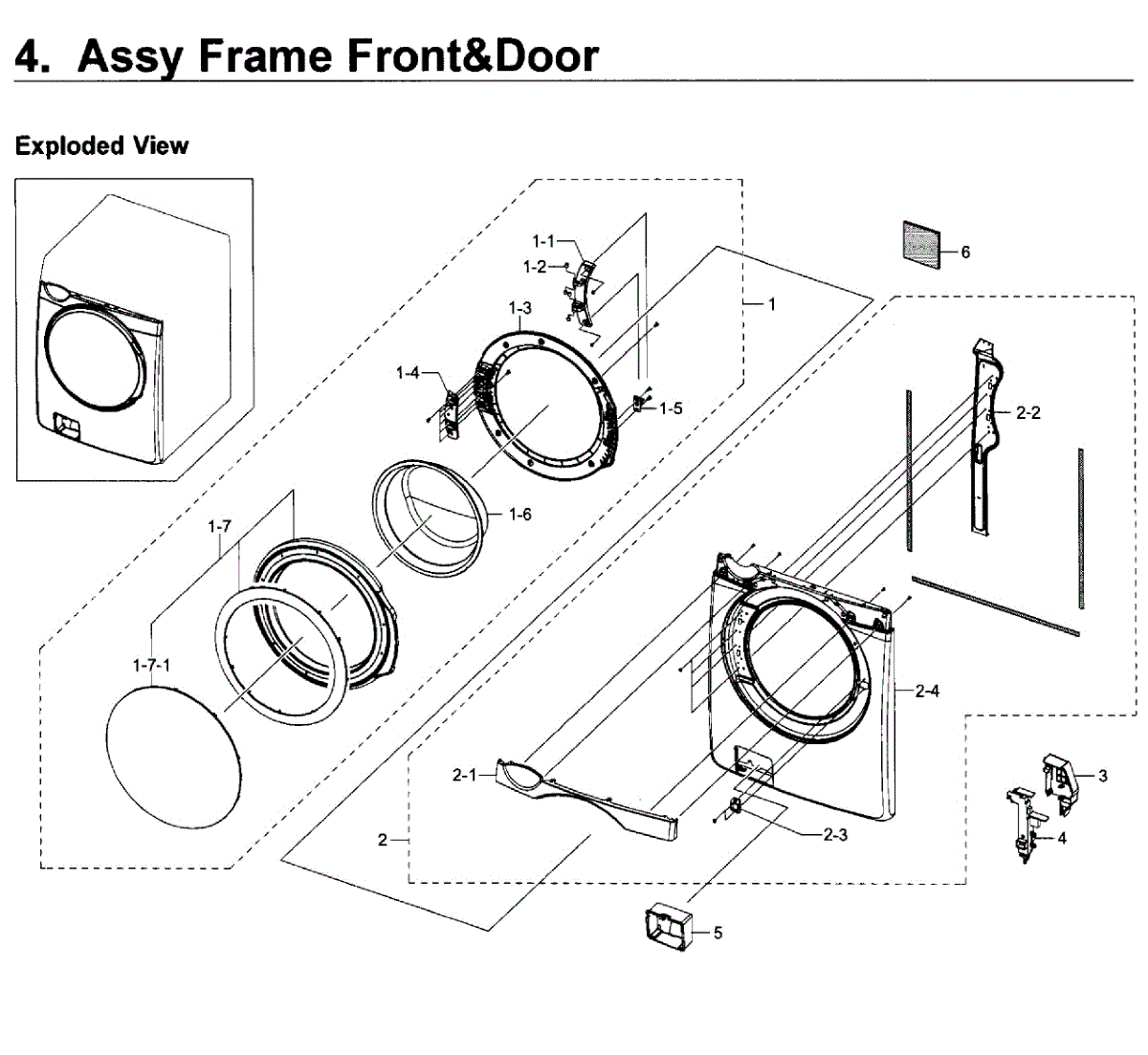 4. Assy Frame Front&Door

Exploded View

1-1
1-2
1-3
1
6
1-4
1-5
2-2
1-6
1-7
1-7-1
2-4
2-1
3
2
2-3
4
5