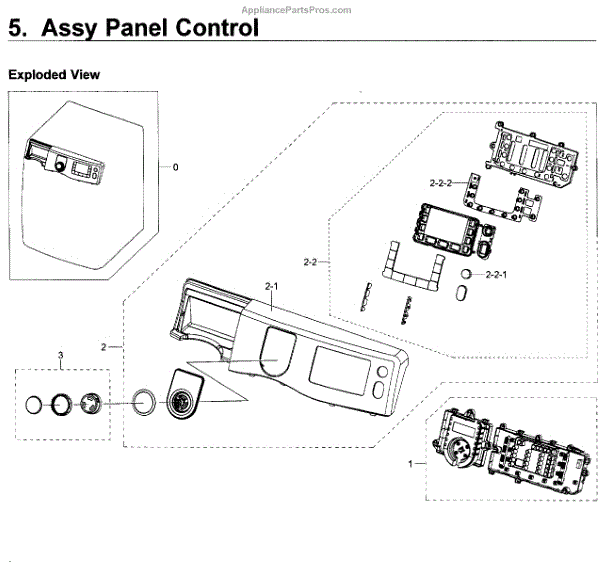 AppliancePartsPros.com

5. Assy Panel Control

Exploded View

0

2-2-2

2-2

2-2-1

2-1

2

3

1