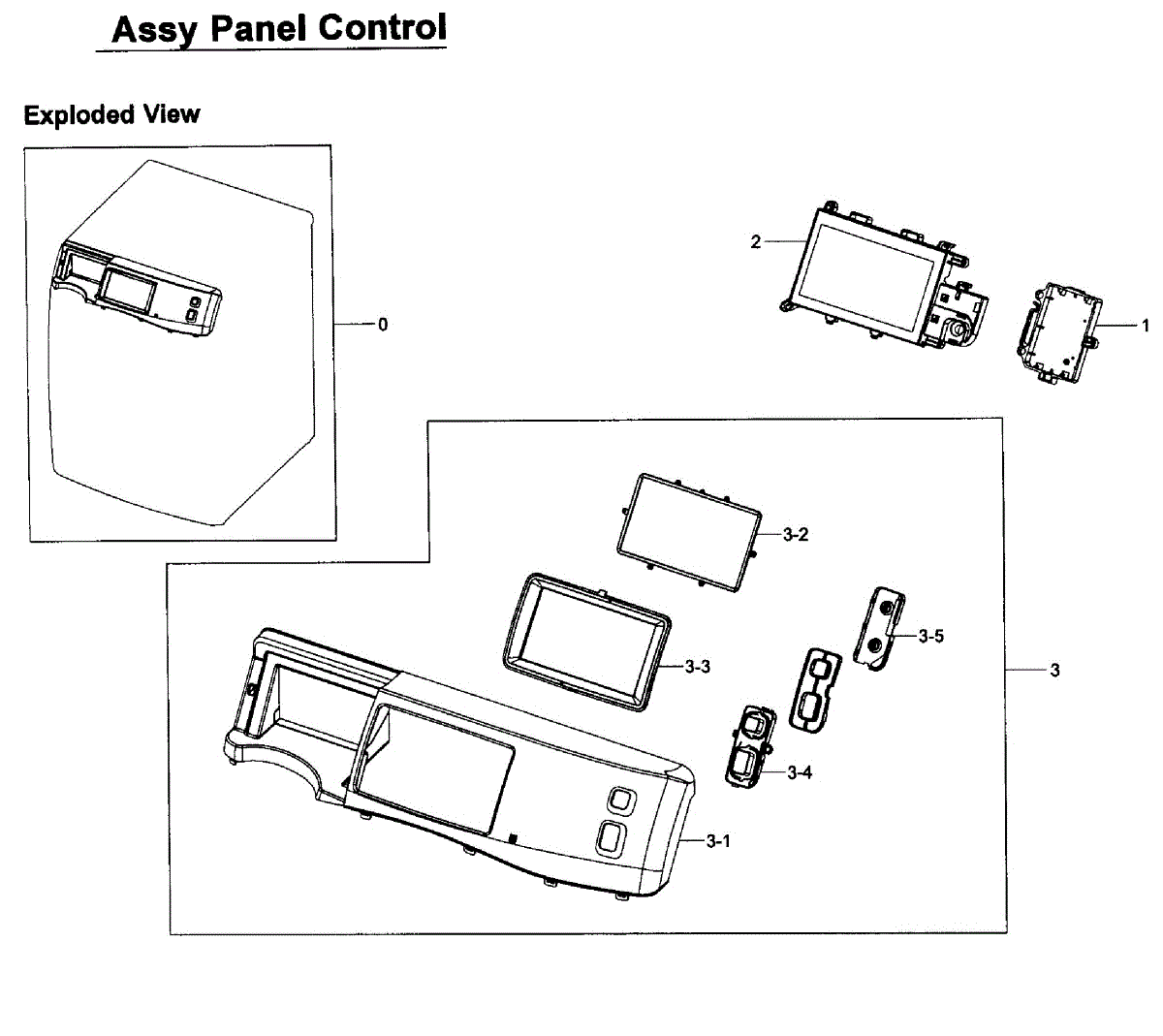 Assy Panel Control

Exploded View

0

2

1

3-2

3-5

3-3

3

3-4

3-1