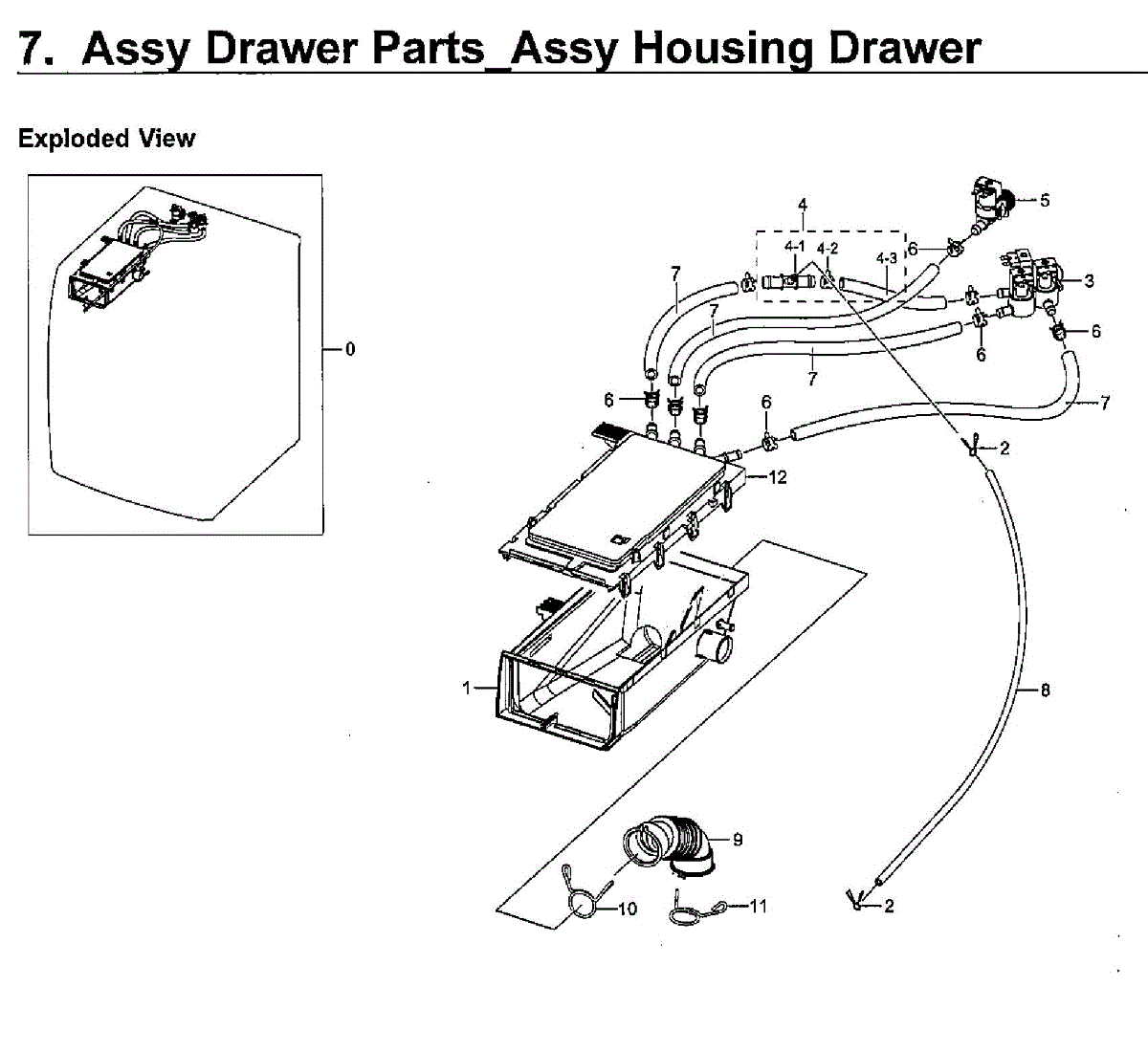 7. Assy Drawer Parts_Assy Housing Drawer

Exploded View

0

4
4-1
4-2
4-3
5
6
3
7
7
6
6
7
6
6
7
2
12
1
8
9
10
11
2