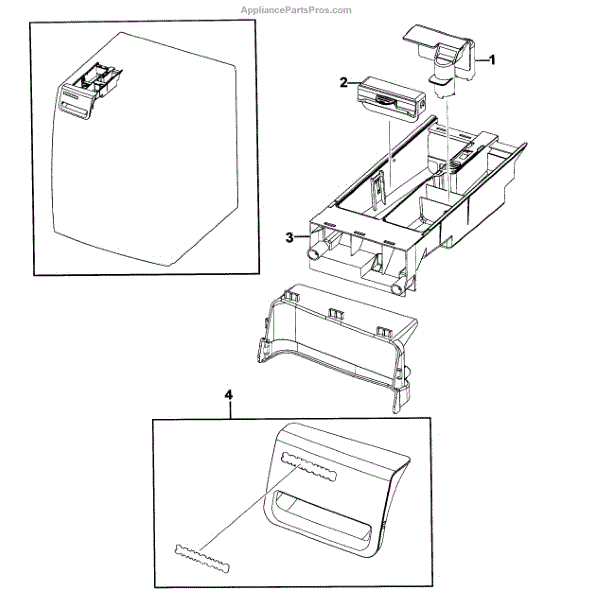 AppliancePartsPros.com

1

2

3

4