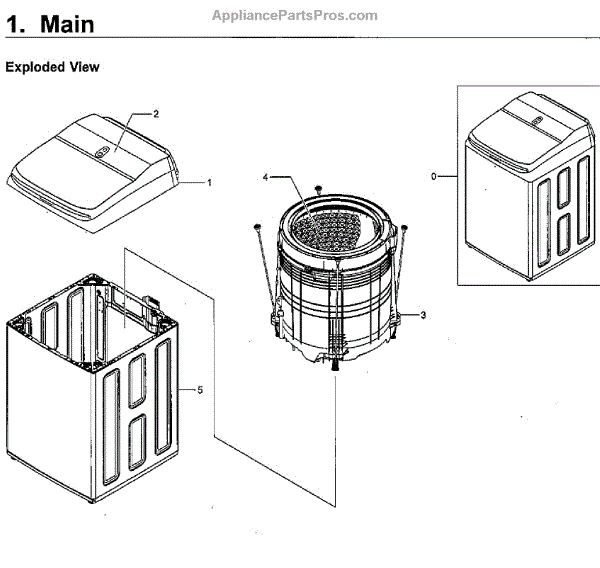 1. Main

AppliancePartsPros.com

Exploded View

2

1

4

0

3

5