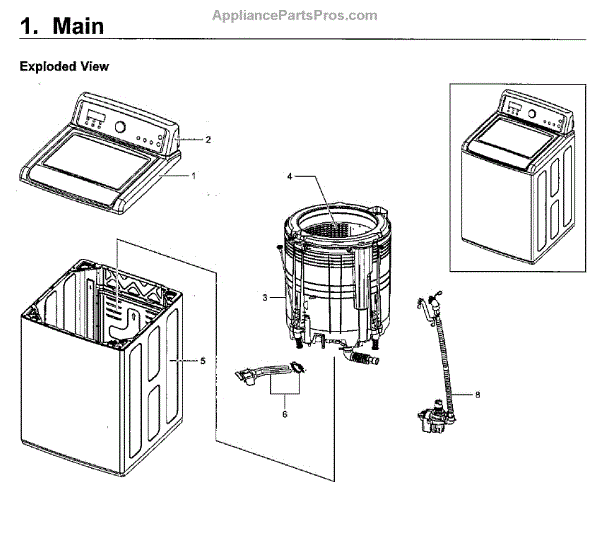 1. Main

AppliancePartsPros.com

Exploded View

2

1

4

3

5

6

8