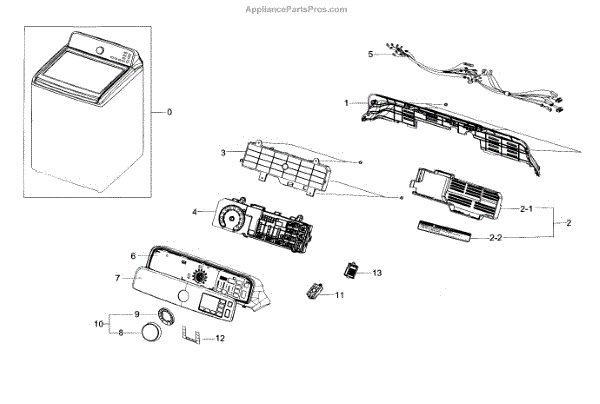 AppliancePartsPros.com

0
5
1
3
4
2-1
2
2-2
6
7
13
11
9
10
8
12