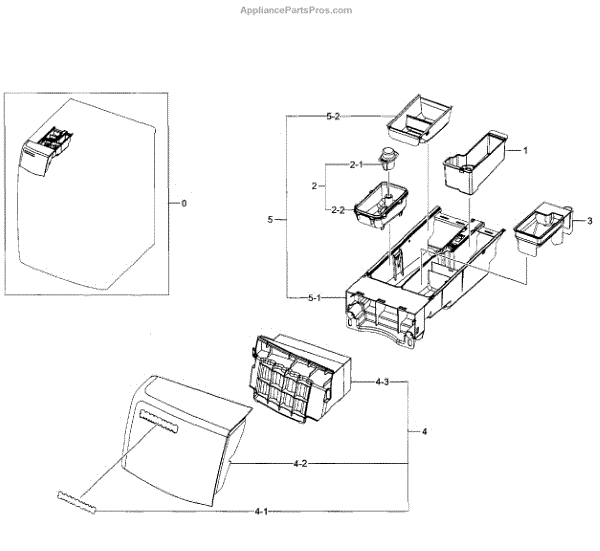 AppliancePartsPros.com

0

5-2

1

2-1

2

2-2

5

3

5-1

4-3

4

4-2

4-1