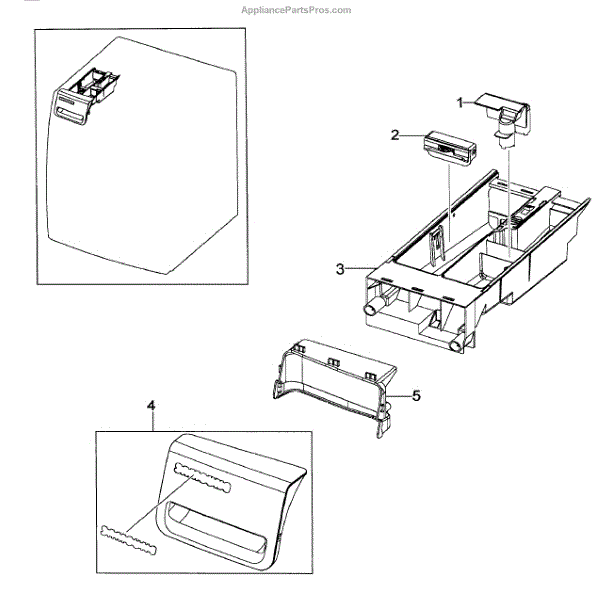 AppliancePartsPros.com

1

2

3

5

4