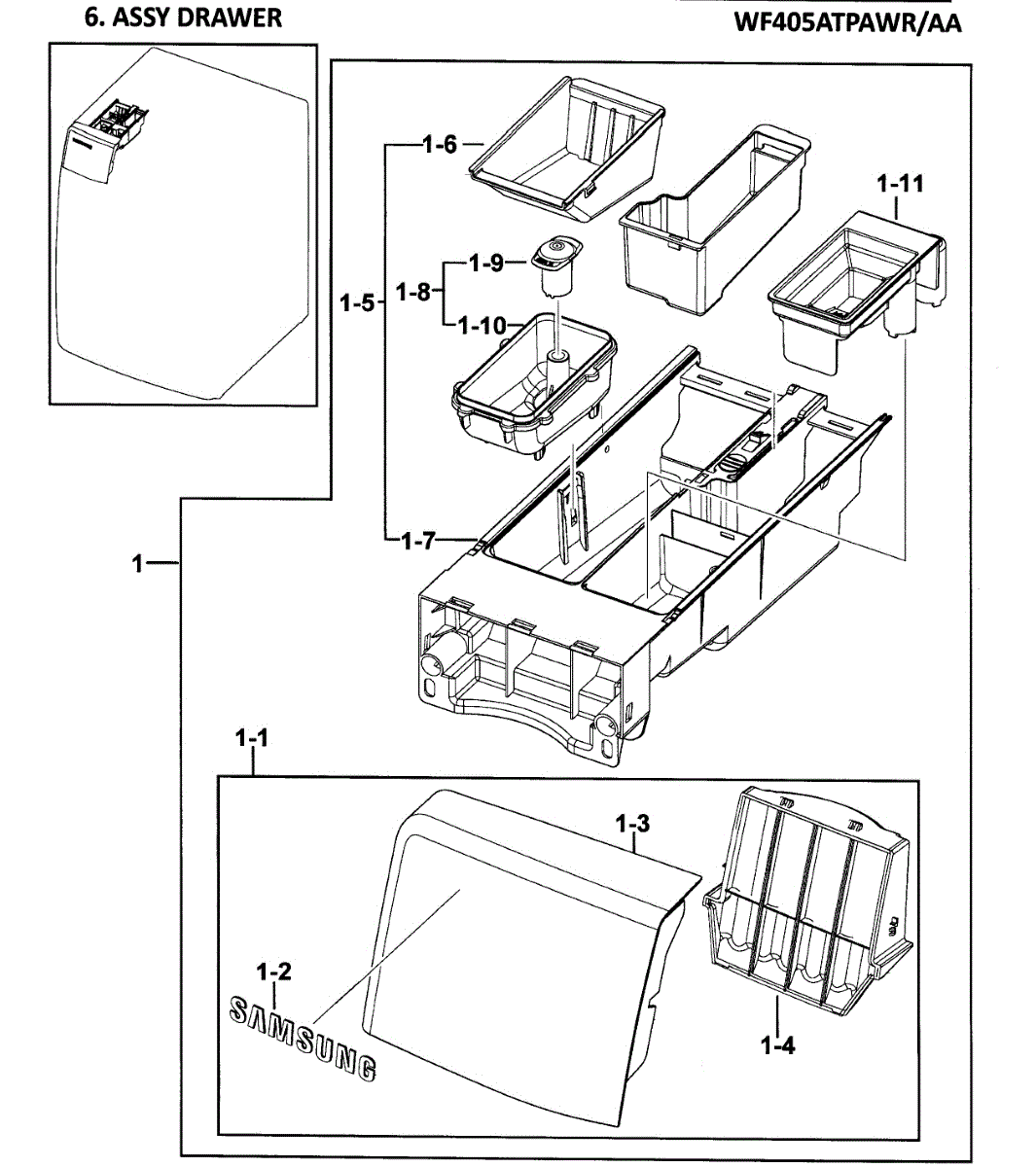 6. ASSY DRAWER

WF405ATPAWR/AA

1-6

1-11

1-9

1-8

1-5

1-10

1-7

1

1-1

1-3

1-2

SAMSUNG

1-4