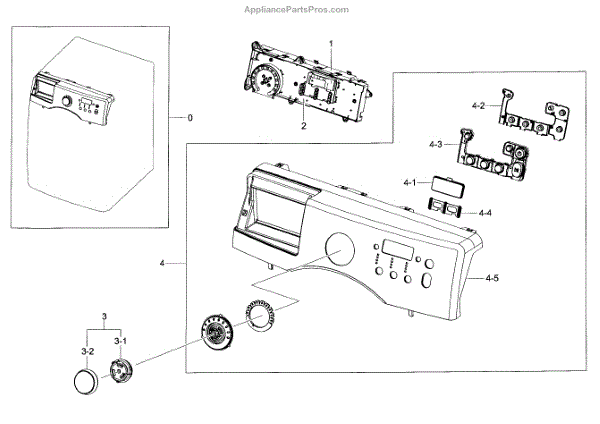 AppliancePartsPros.com

1

0

2

4-2

4-3

4-1

4-4

4

4-5

3

3-1

3-2