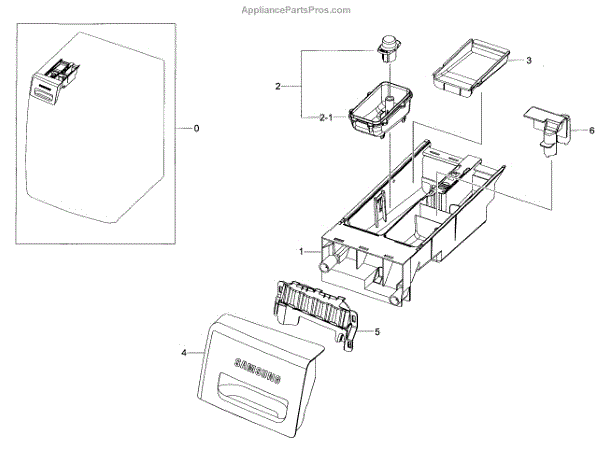 AppliancePartsPros.com

0

2

2-1

3

6

1

5

4

SAMSUNG