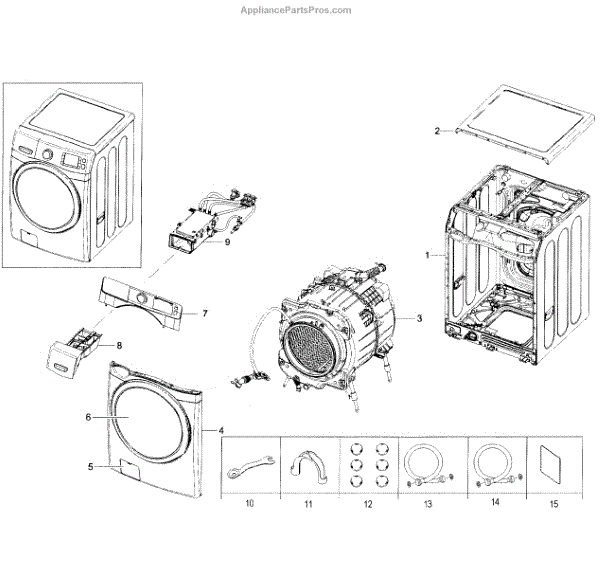 AppliancePartsPros.com

2

9

1

7

3

8

6

4

5

10

11

12

13

14

15