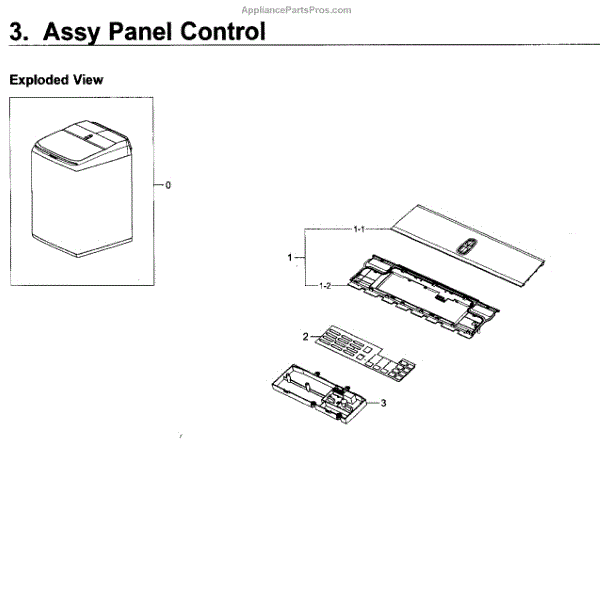 AppliancePartsPros.com

3. Assy Panel Control

Exploded View

0

1-1

1

1-2

2

3