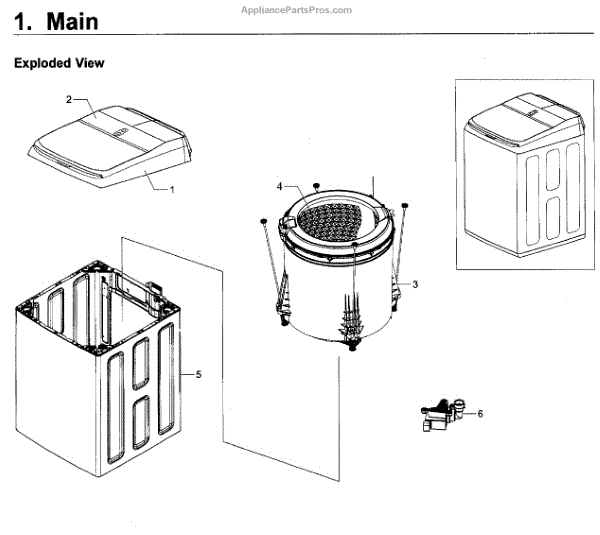 AppliancePartsPros.com

1. Main

Exploded View

2

1

4

3

5

6