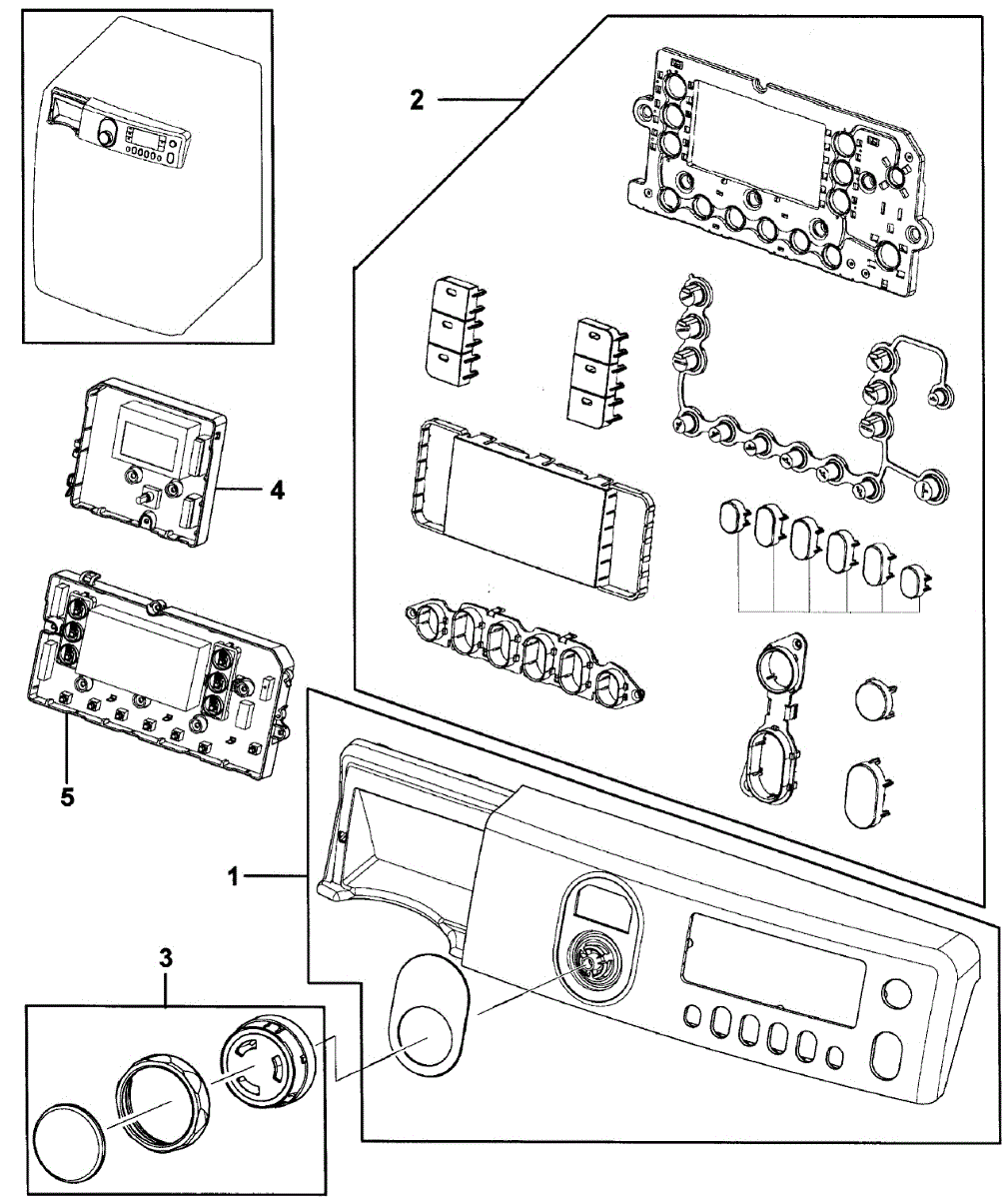 2

4

5

1

3