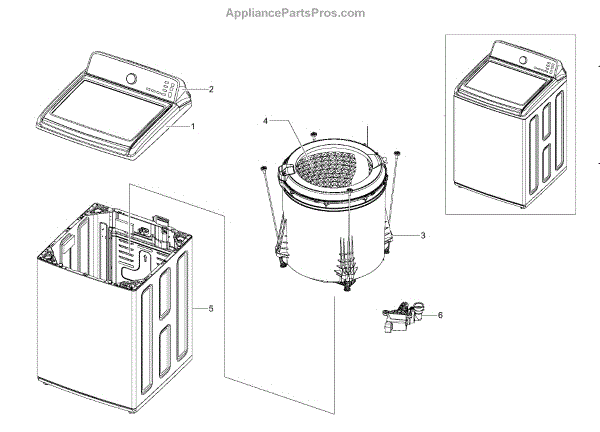 AppliancePartsPros.com

2
1
4
3
5
6