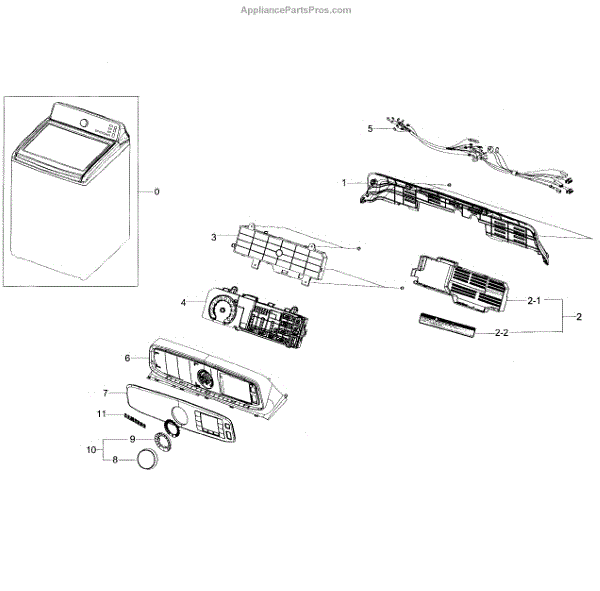 AppliancePartsPros.com

0

5

1

3

4

2-1

2

2-2

6

7

11

9

10

8