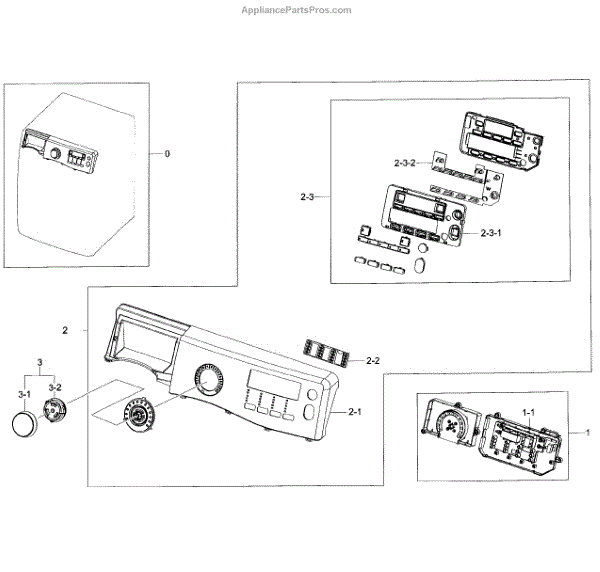 AppliancePartsPros.com

0

2-3-2

2-3

2-3-1

2

2-2

3

3-1

3-2

2-1

1-1

1