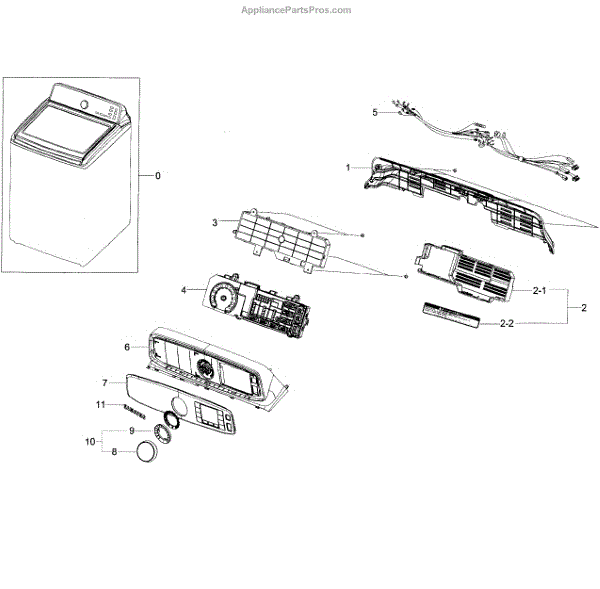 AppliancePartsPros.com

0

5

1

3

4

2-1

2

2-2

6

7

11

9

10

8