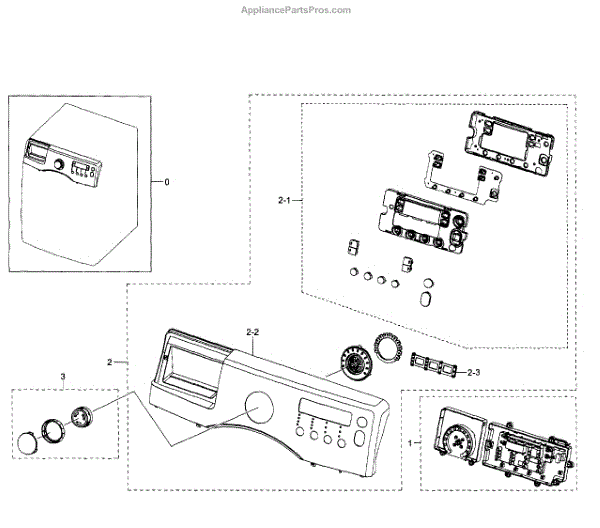 AppliancePartsPros.com

0

2-1

2-2

2

2-3

3

1