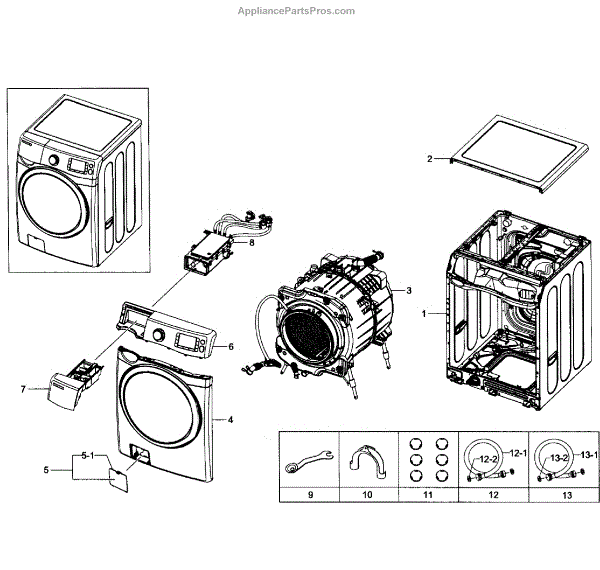 AppliancePartsPros.com

2

8

3

1

6

7

4

5-1

5

12-2

12-1

13-2

13-1

| 9 | 10 | 11 | 12 | 13 |