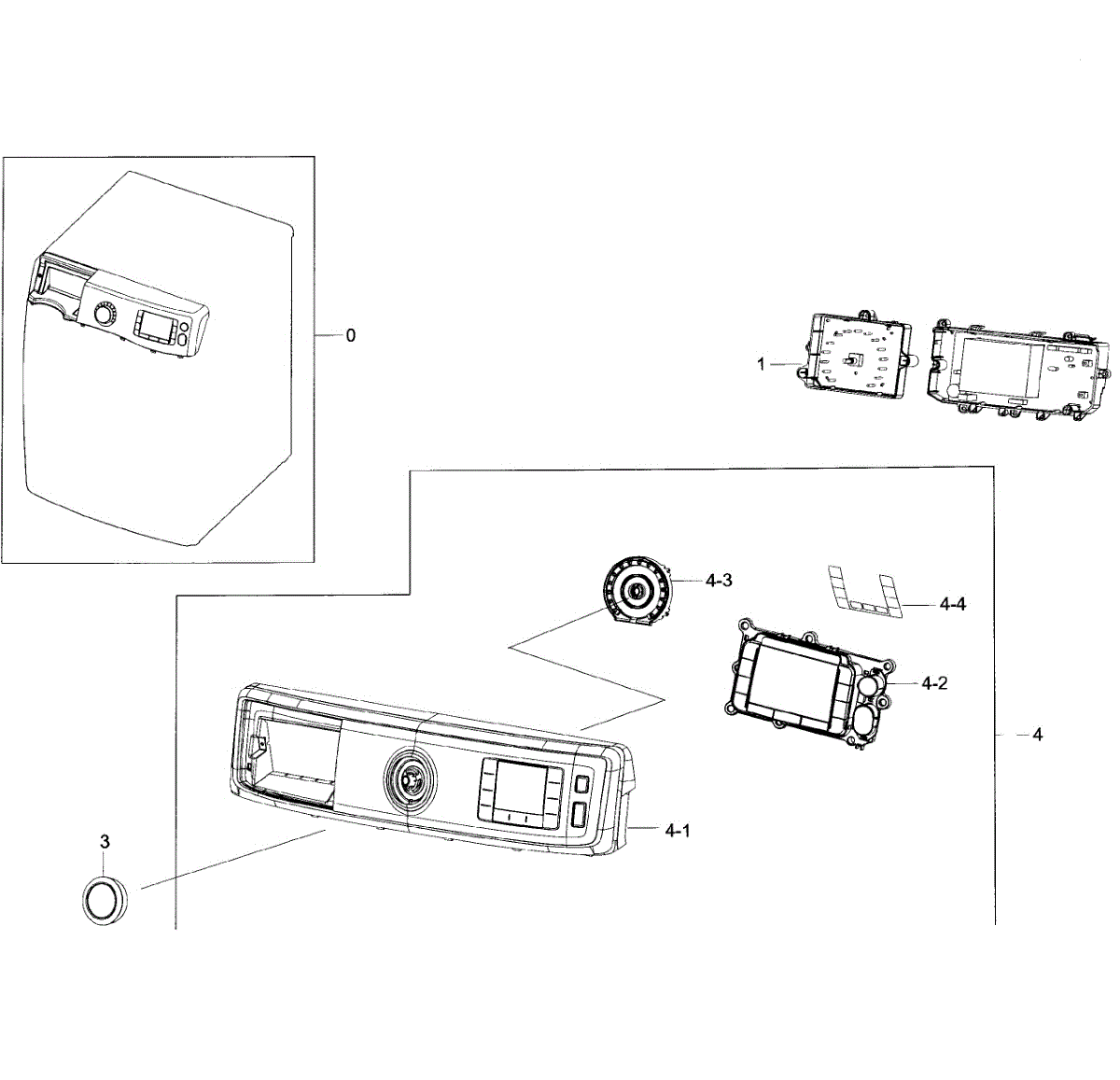 0

1

4-3

4-4

4-2

4

4-1

3