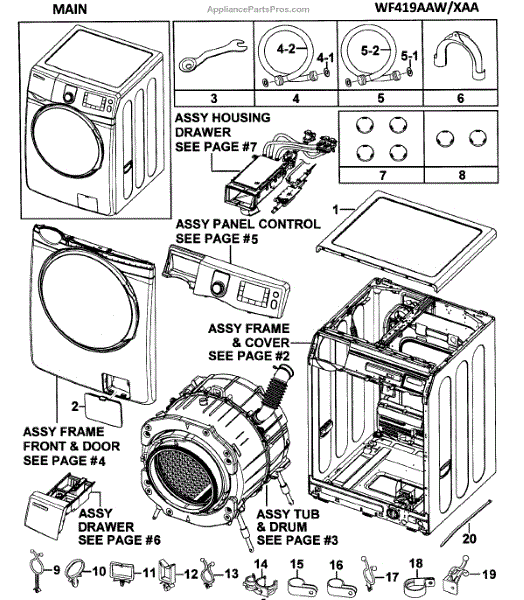 MAIN

AppliancePartsPros.com

WF419AAW/XAA

4-2

4-1

5-2

5-1

3

4

5

6

ASSY HOUSING DRAWER SEE PAGE #7

7

8

1

ASSY PANEL CONTROL SEE PAGE #5

ASSY FRAME & COVER SEE PAGE #2

2

ASSY FRAME FRONT & DOOR SEE PAGE #4

ASSY DRAWER SEE PAGE #6

ASSY TUB & DRUM SEE PAGE #3

20

9

10

11

12

13

14

15

16

17

18

19