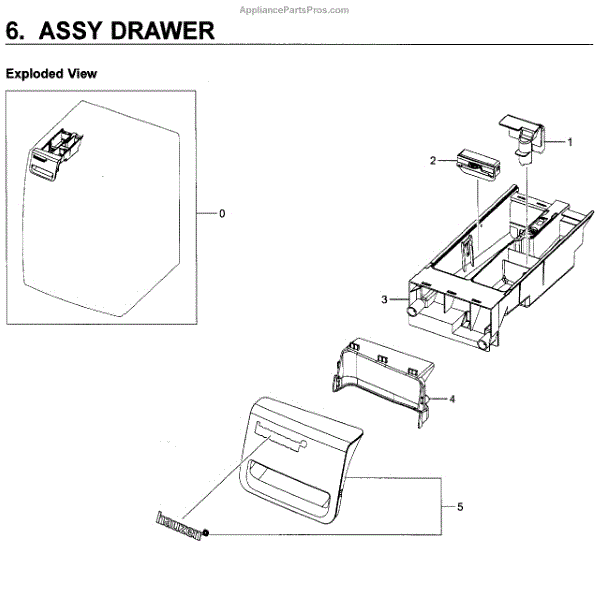 AppliancePartsPros.com

6. ASSY DRAWER

Exploded View

0

1

2

3

4

5

hauzen